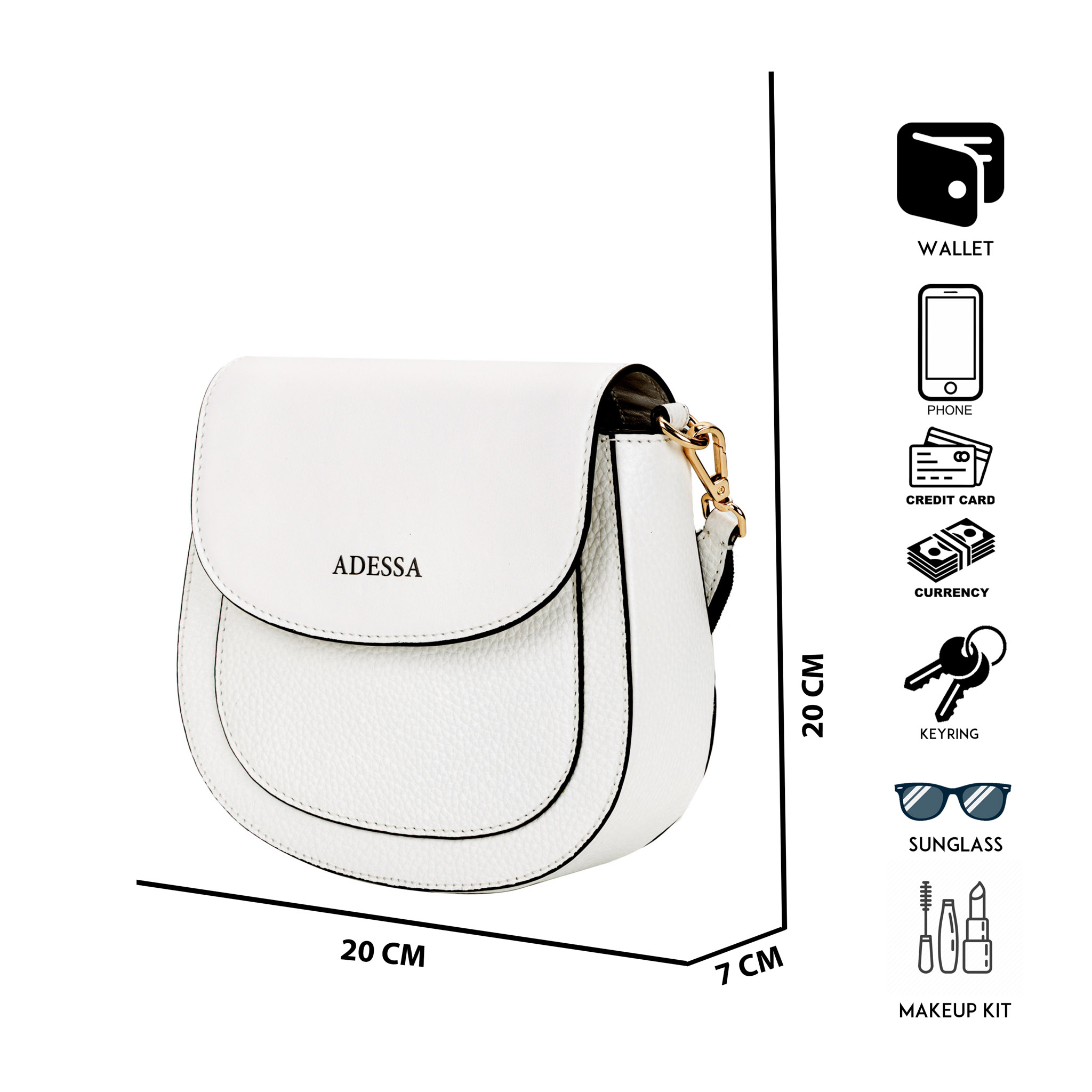 ADESSA

20 CM

20 CM

7 CM

WALLET

PHONE

CREDIT CARD

CURRENCY

KEYRING

SUNGLASS

MAKEUP KIT